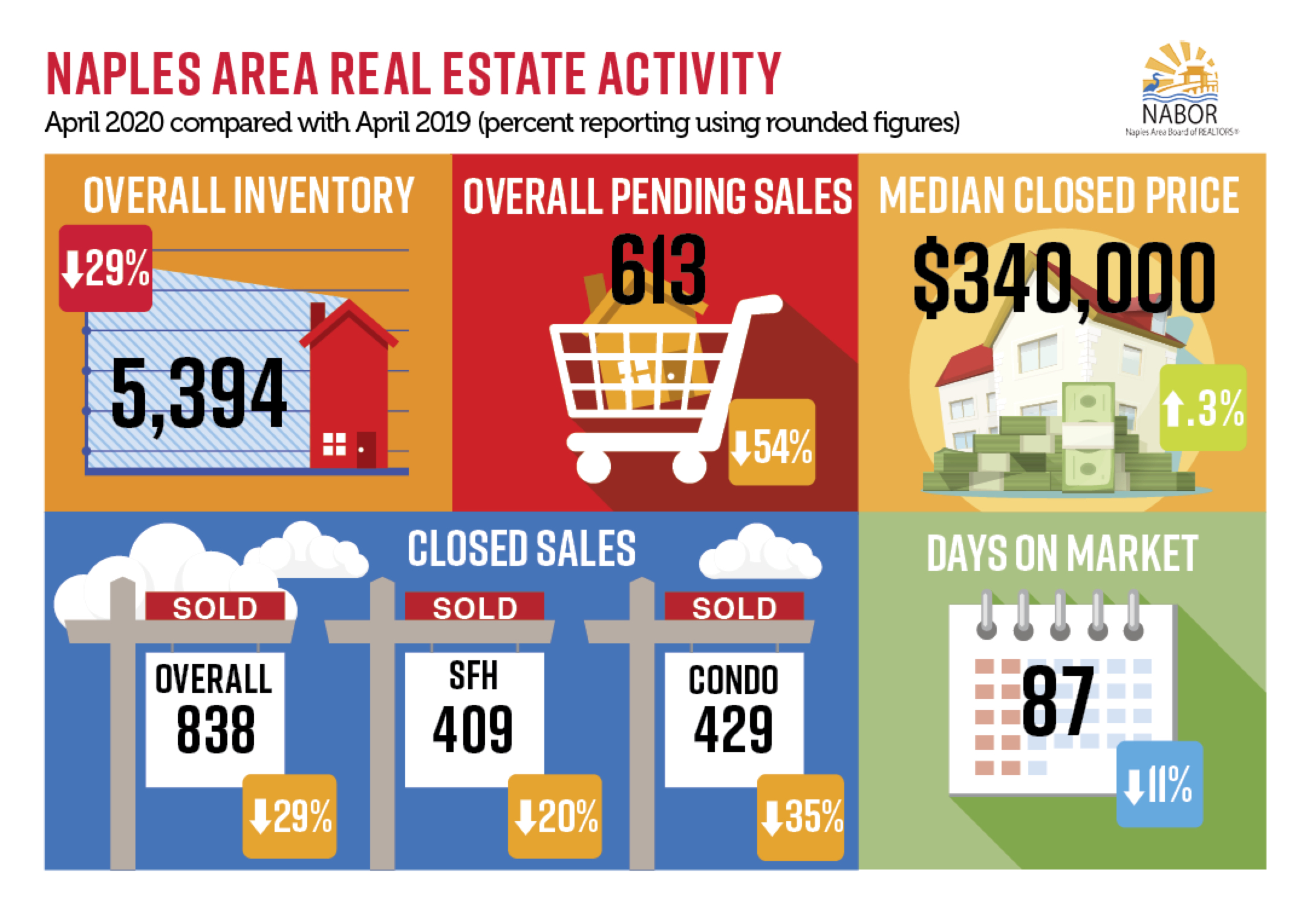 NAPLES AREA REAL ESTATE ACTIVITY
April 2020 compared with April 2019 (percent reporting using rounded figures)

NABOR
Naples Area Board of REALTORS®

OVERALL INVENTORY
↓29%
5,394

OVERALL PENDING SALES
613
↓54%

MEDIAN CLOSED PRICE
$340,000
↑.3%

CLOSED SALES
SOLD
OVERALL
838
↓29%

SOLD
SFH
409
↓20%

SOLD
CONDO
429
↓35%

DAYS ON MARKET
87
↓11%